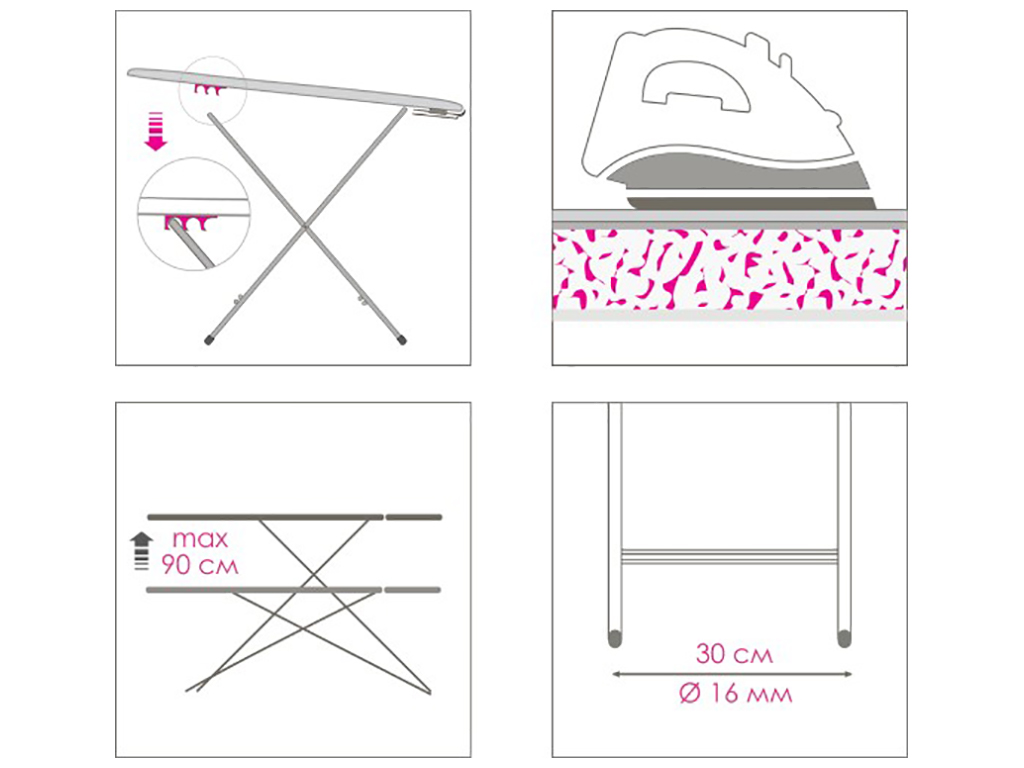 max
90 см

30 см
Ø 16 мм