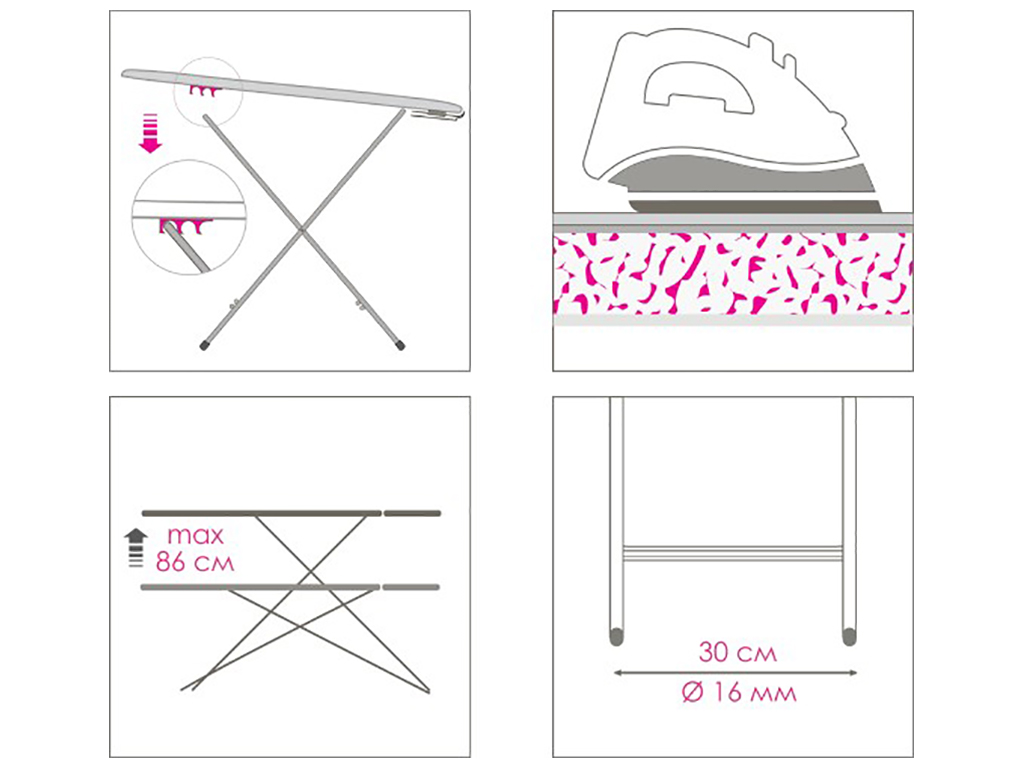 max
86 см

30 см
Ø 16 мм