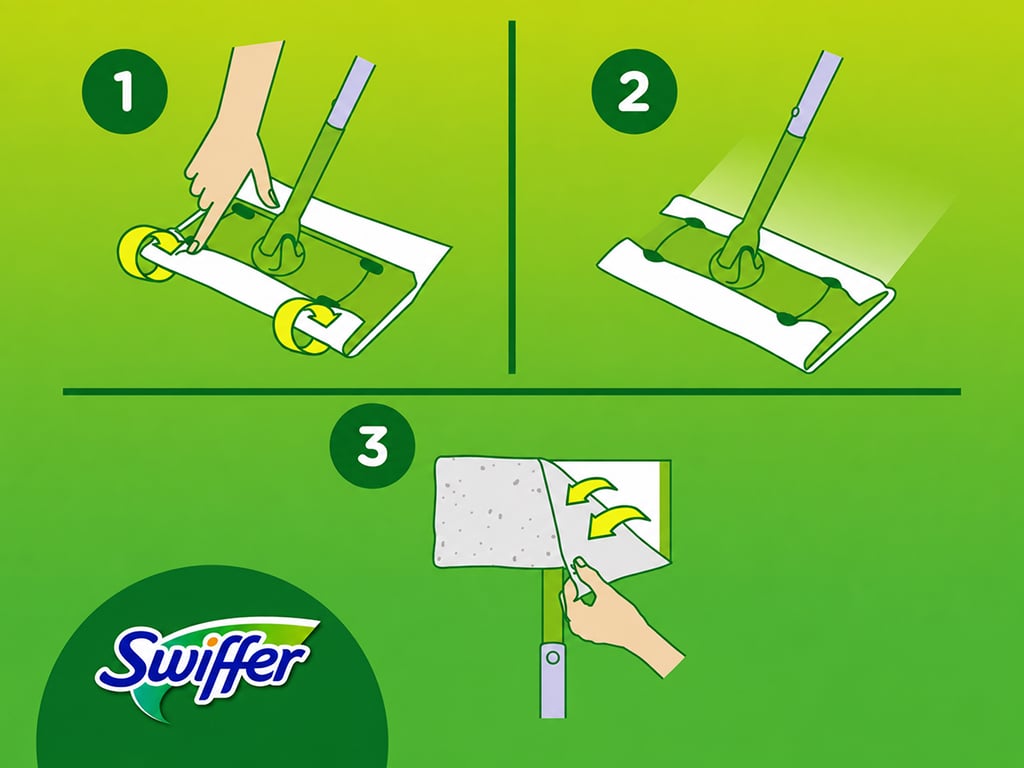 1

2

3

Swiffer