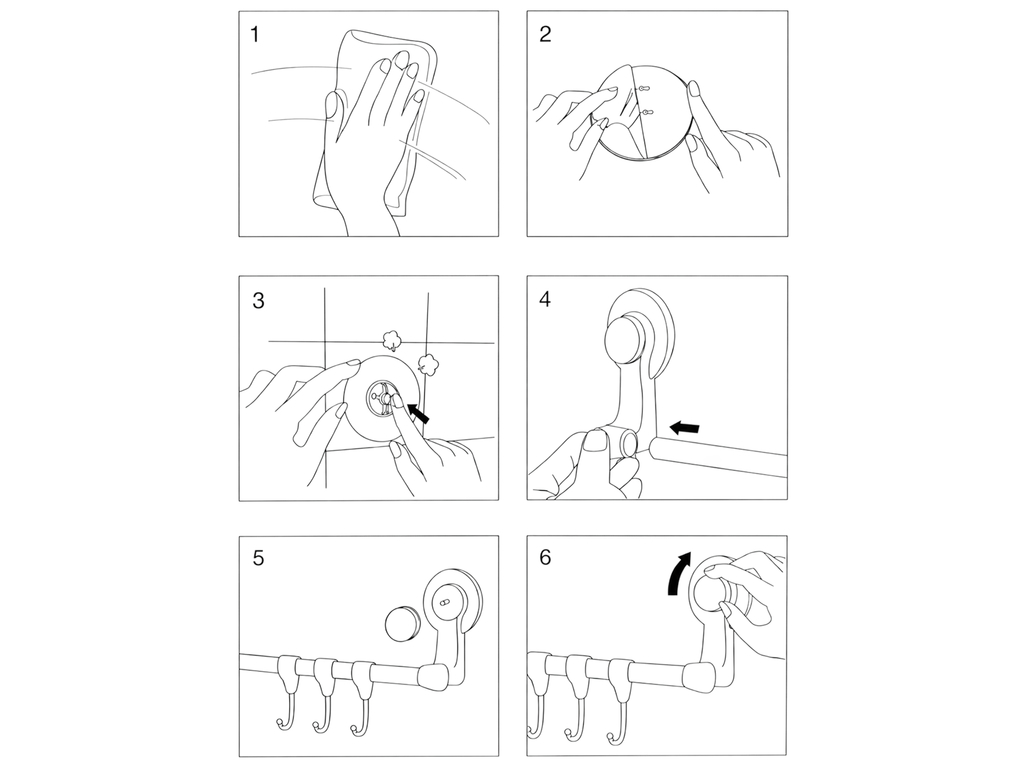 1

2

3

4

5

6