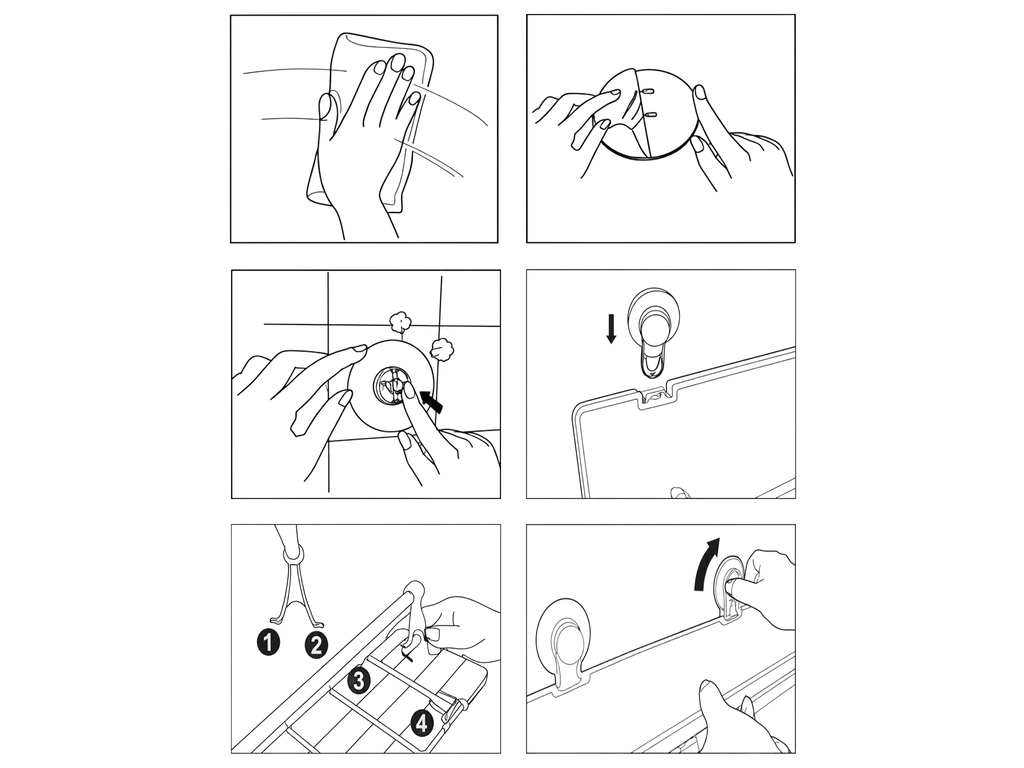 1 2 3 4