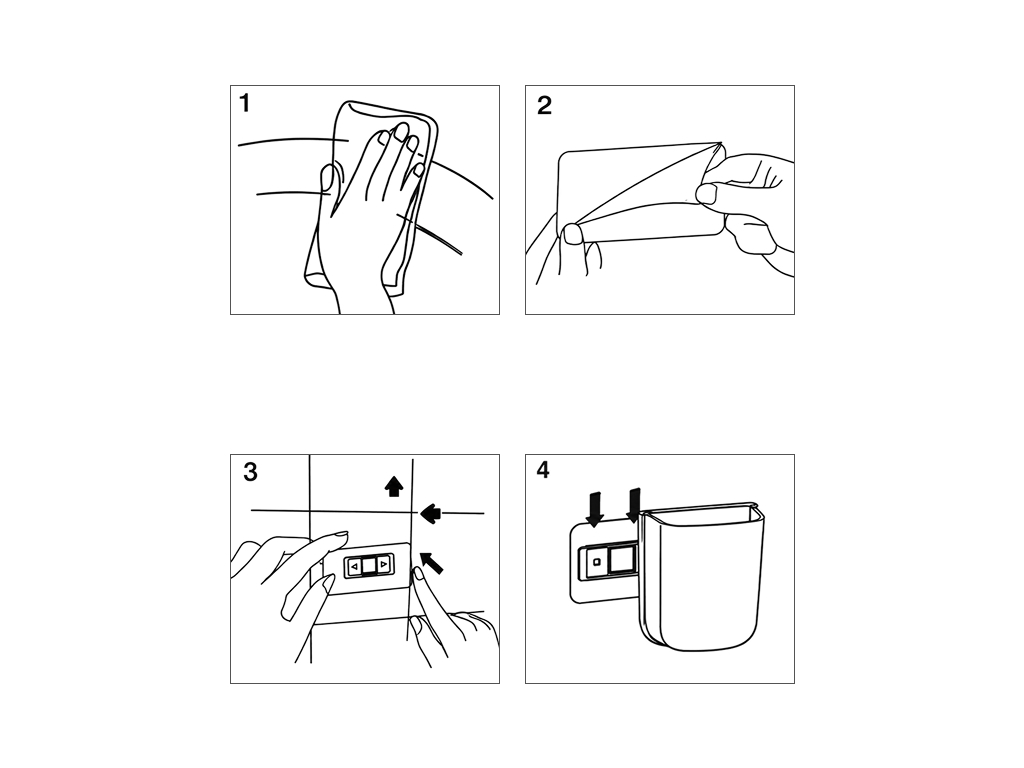 1

2

3

4