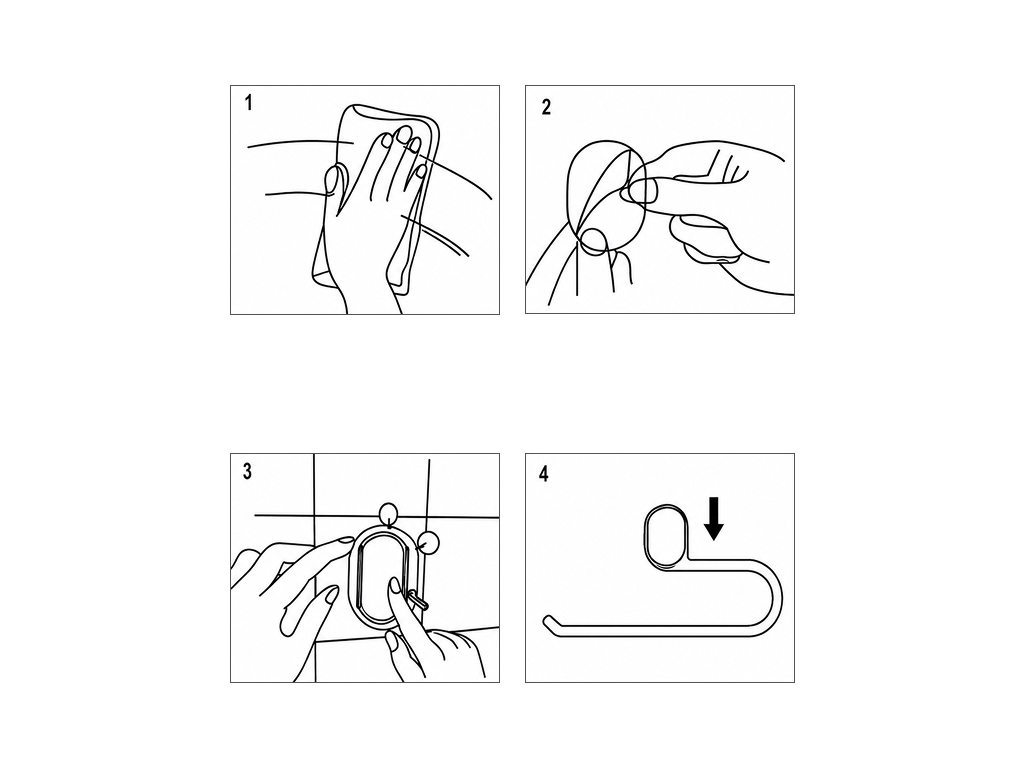 1

2

3

4