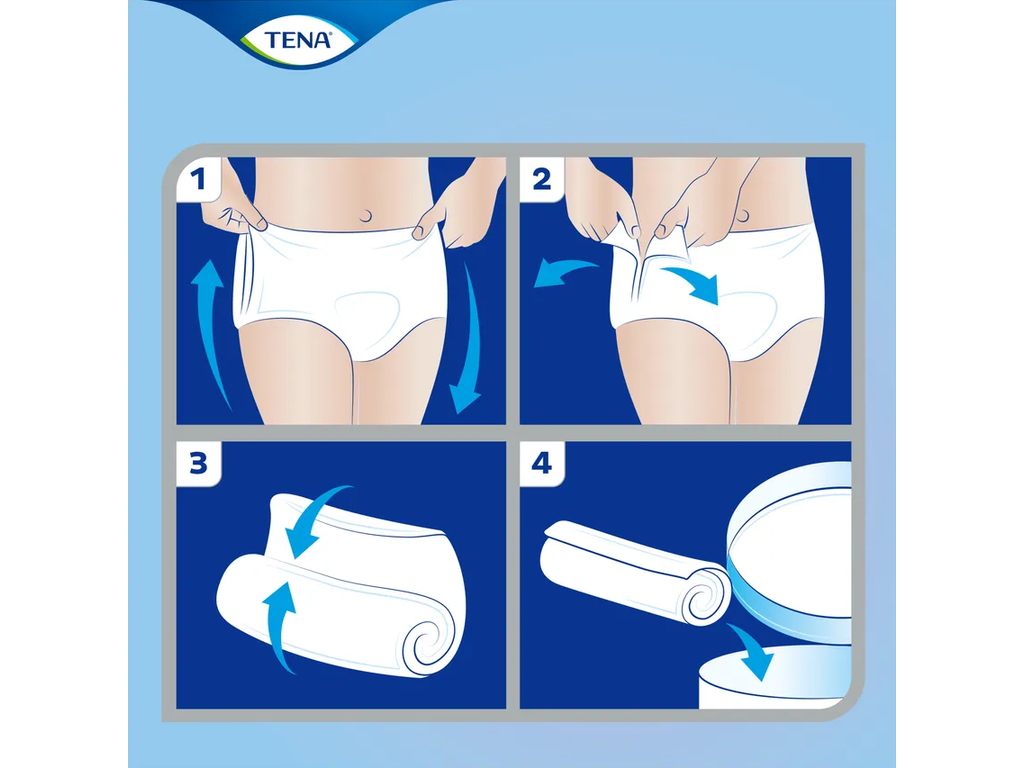 TENA

1

2

3

4