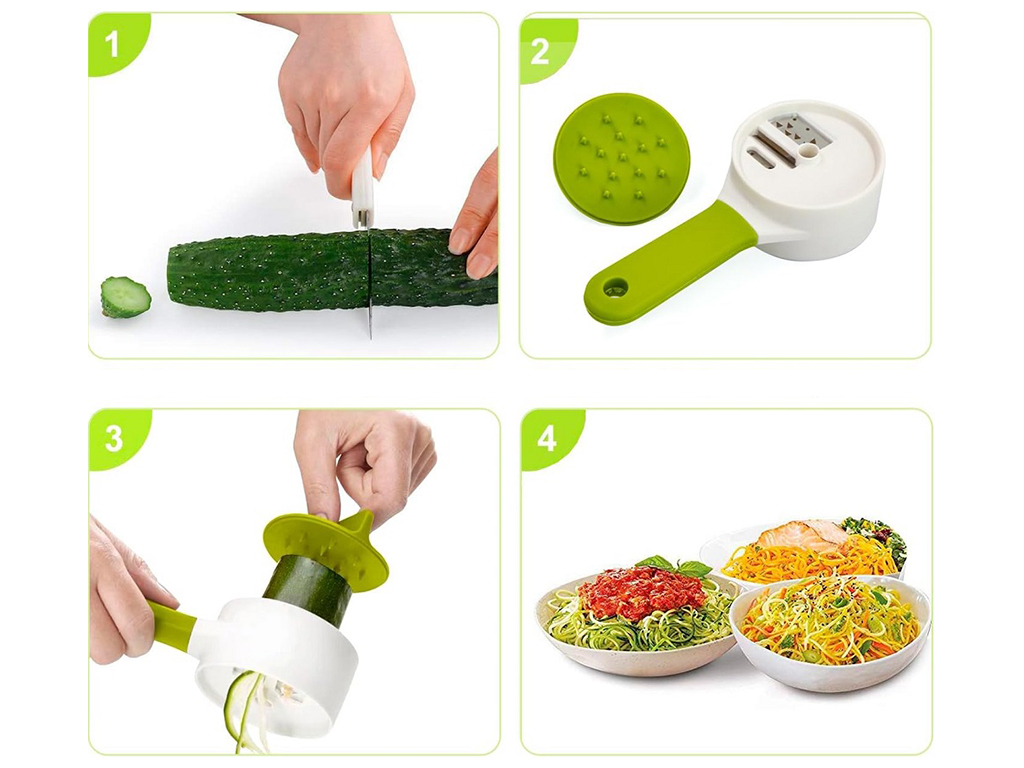 1

2

3

4