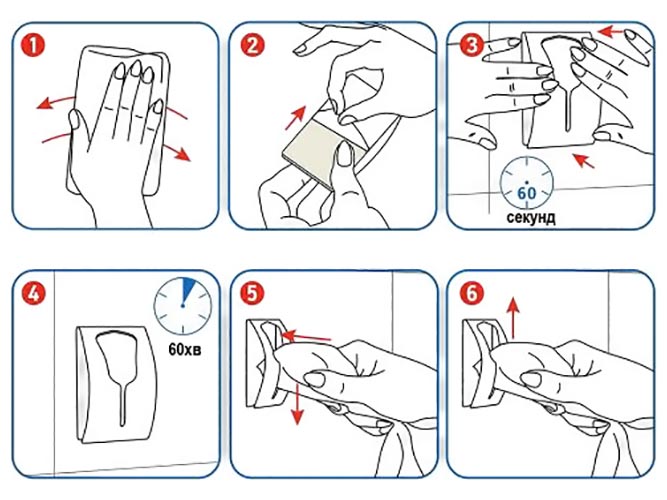 1

2

3

60
секунд

4

60хв

5

6