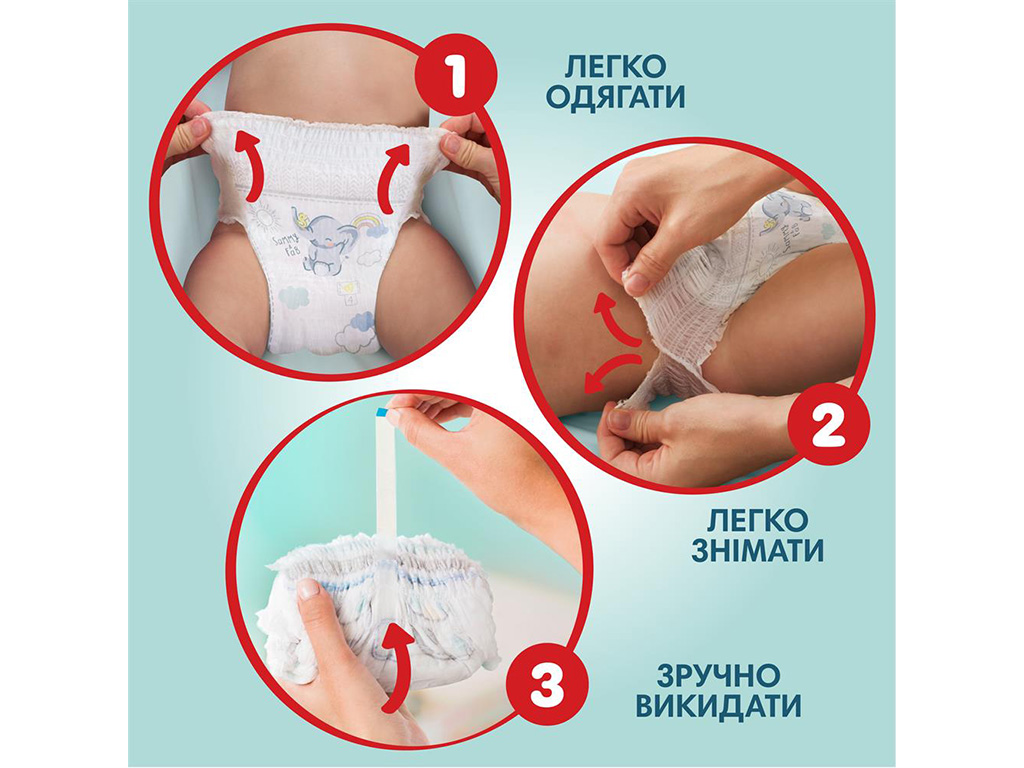 1

ЛЕГКО ОДЯГАТИ

Sunny Fab

2

ЛЕГКО ЗНІМАТИ

3

ЗРУЧНО ВИКИДАТИ