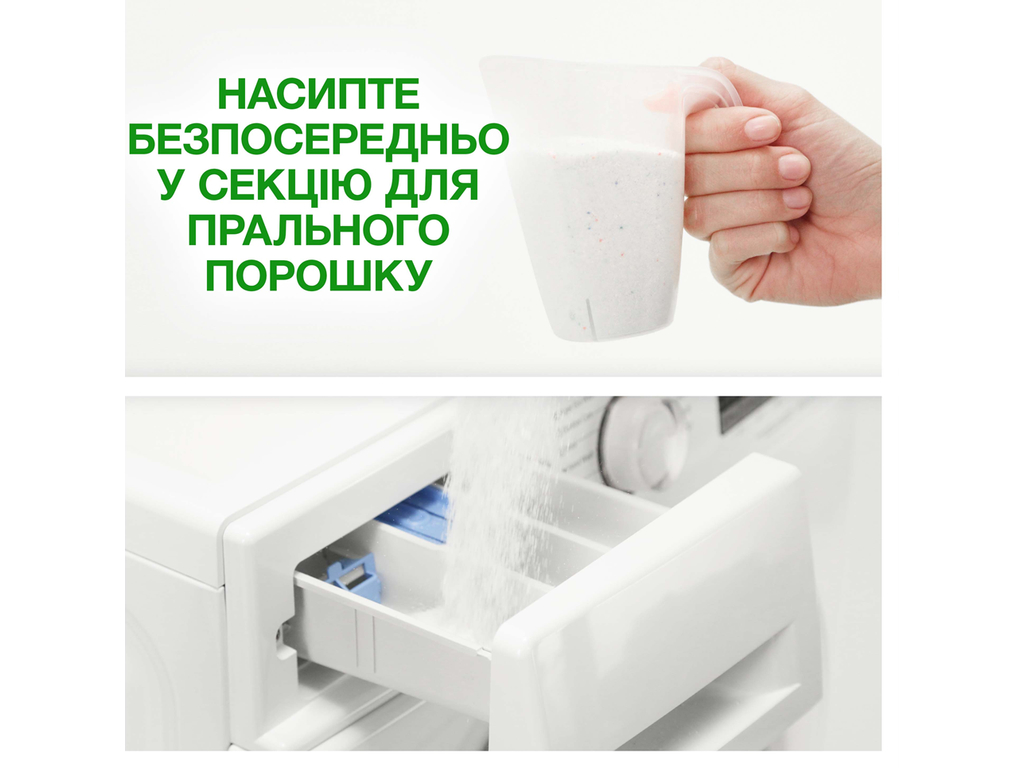 НАСИПТЕ БЕЗПОСЕРЕДНЬО У СЕКЦІЮ ДЛЯ ПРАЛЬНОГО ПОРОШКУ