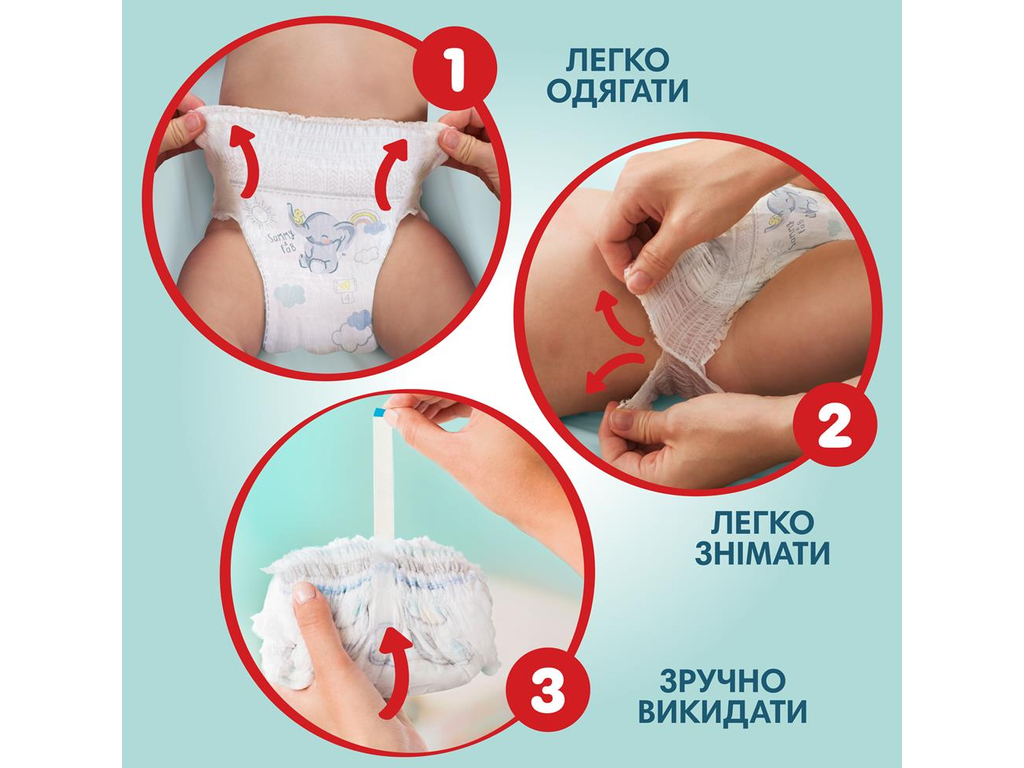 1
ЛЕГКО ОДЯГАТИ

Sunny & Fab

2
ЛЕГКО ЗНІМАТИ

3
ЗРУЧНО ВИКИДАТИ