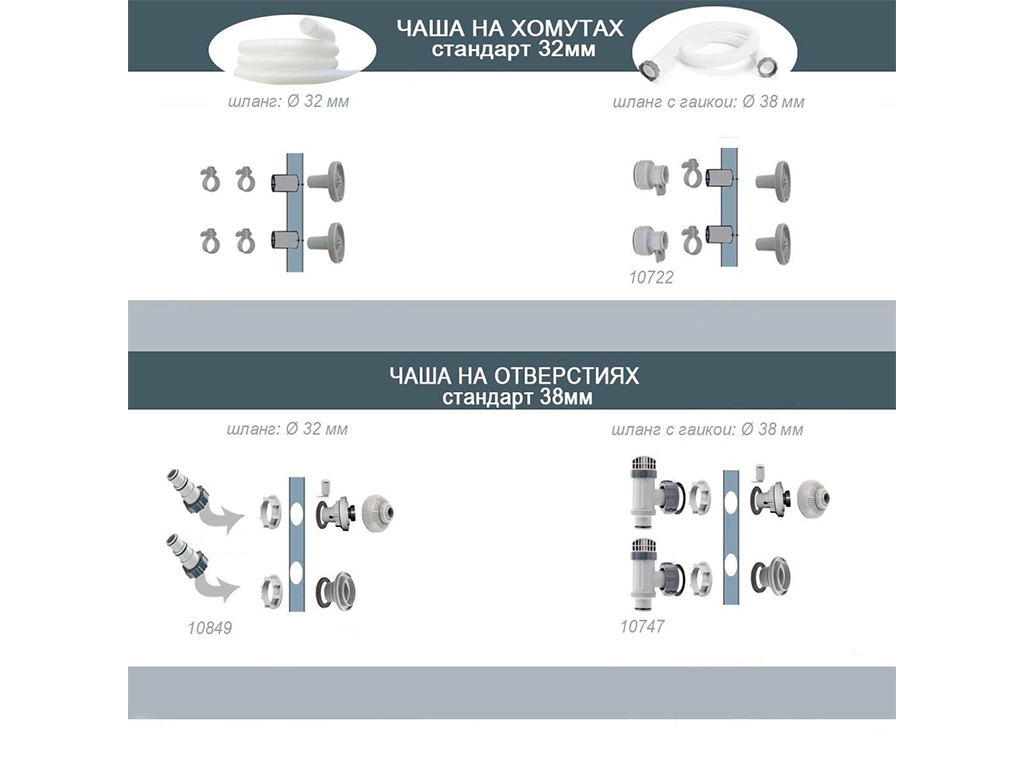 ЧАША НА ХОМУТАХ
стандарт 32мм

шланг: Ø 32 мм

шланг с гаикои: Ø 38 мм

10722

ЧАША НА ОТВЕРСТИЯХ
стандарт 38мм

шланг: Ø 32 мм

шланг с гаикои: Ø 38 мм

10849

10747